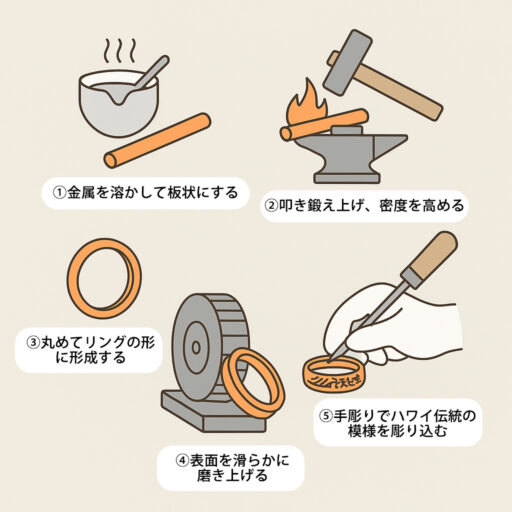 ①金属を溶かして板状にする

②叩き鍛え上げ、密度を高める

③丸めてリングの形に形成する

④表面を滑らかに磨き上げる

⑤手彫りでハワイ伝統の模様を彫り込む